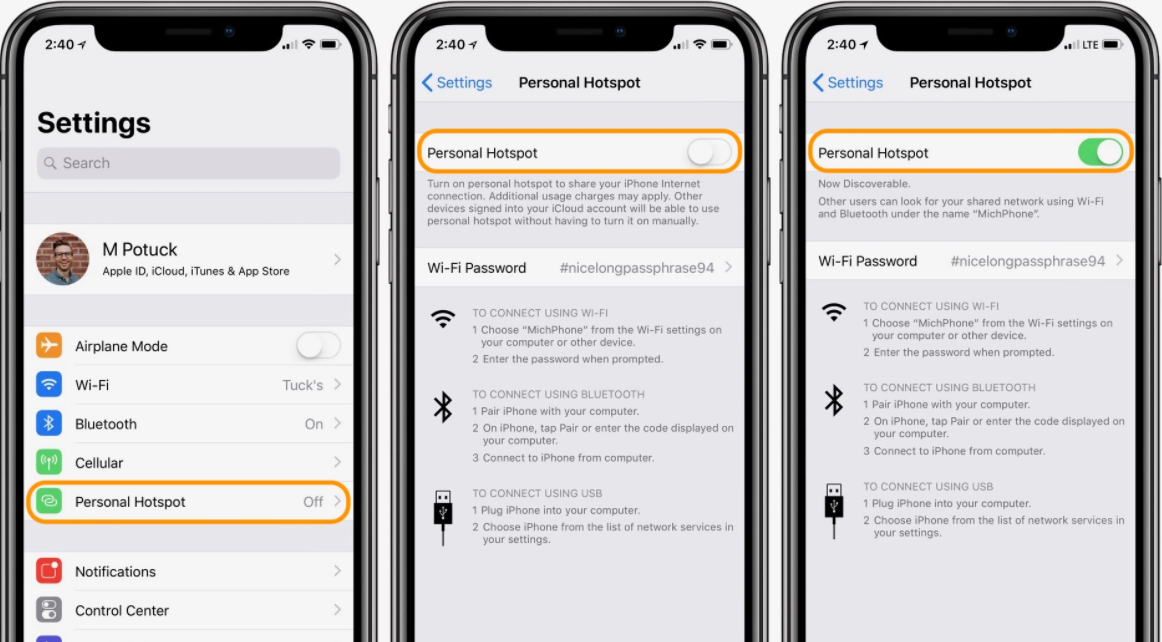 2:40

Settings

Search

M Potuck
Apple ID, iCloud, iTunes & App Store

Airplane Mode

Wi-Fi Tuck's

Bluetooth On

Cellular

Personal Hotspot Off

Notifications

Control Center

2:40

Settings Personal Hotspot

Personal Hotspot

Turn on personal hotspot to share your iPhone Internet connection. Additional usage charges may apply. Other devices signed into your iCloud account will be able to use personal hotspot without having to turn it on manually.

Wi-Fi Password #nicelongpassphrase94

TO CONNECT USING WI-FI
1 Choose "MichPhone" from the Wi-Fi settings on your computer or other device.
2 Enter the password when prompted.

TO CONNECT USING BLUETOOTH
1 Pair iPhone with your computer.
2 On iPhone, tap Pair or enter the code displayed on your computer.
3 Connect to iPhone from computer.

TO CONNECT USING USB
1 Plug iPhone into your computer.
2 Choose iPhone from the list of network services in your settings.

2:40 LTE

Settings Personal Hotspot

Personal Hotspot

Now Discoverable.
Other users can look for your shared network using Wi-Fi and Bluetooth under the name "MichPhone".

Wi-Fi Password #nicelongpassphrase94

TO CONNECT USING WI-FI
1 Choose "MichPhone" from the Wi-Fi settings on your computer or other device.
2 Enter the password when prompted.

TO CONNECT USING BLUETOOTH
1 Pair iPhone with your computer.
2 On iPhone, tap Pair or enter the code displayed on your computer.
3 Connect to iPhone from computer.

TO CONNECT USING USB
1 Plug iPhone into your computer.
2 Choose iPhone from the list of network services in your settings.